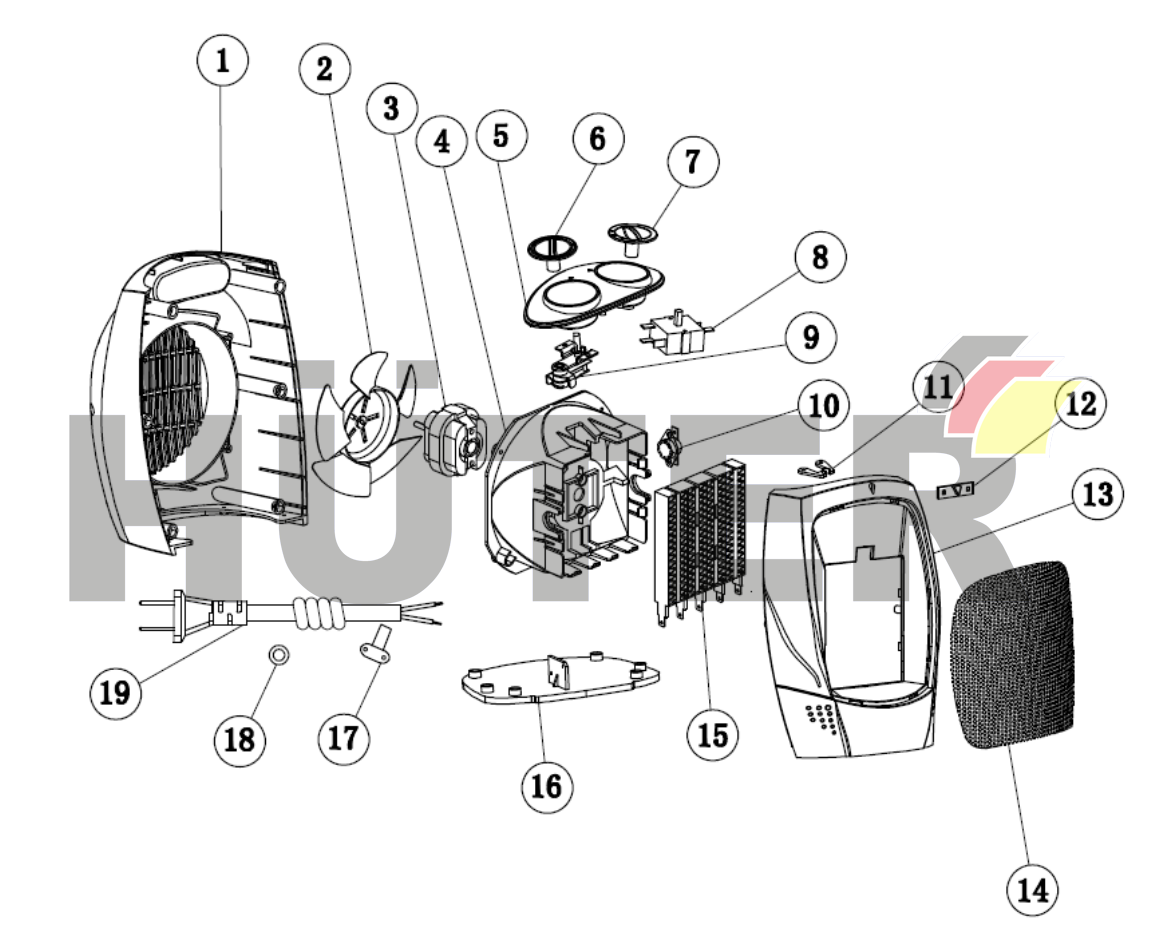 1
2
3
4
5
6
7
8
9
10
11
12
13
HUTER
19
18
17
16
15
14