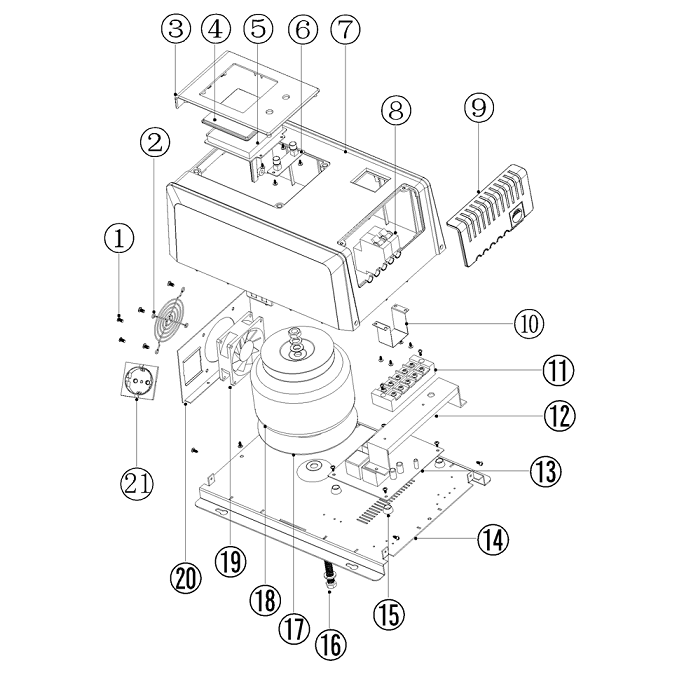 3 4 5 6 7
8
9
2
1
10
11
12
13
14
21
20
19
18
17
16
15