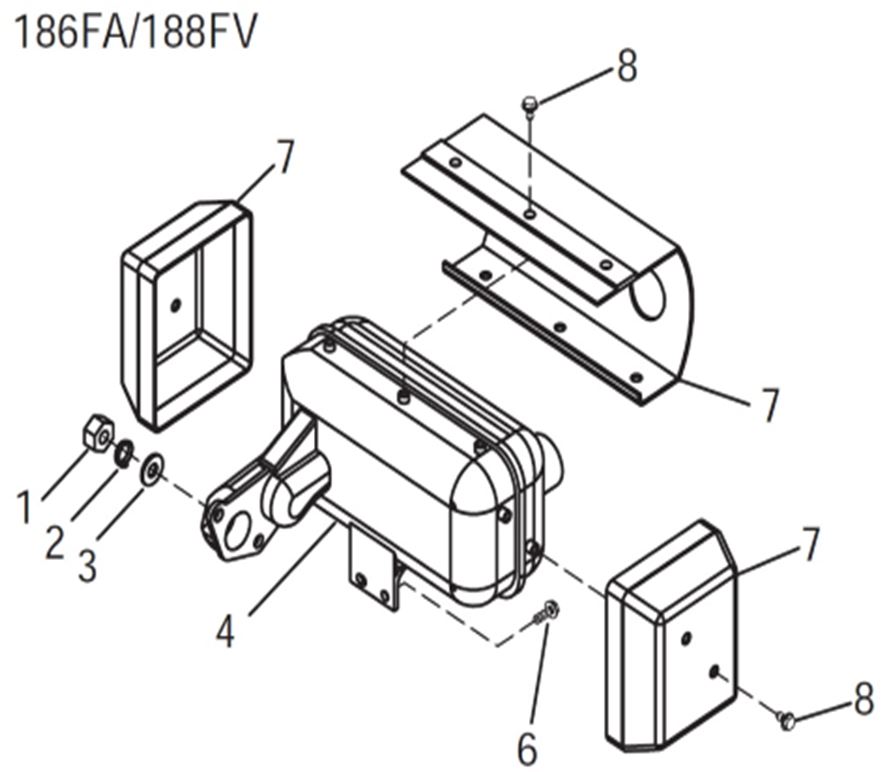 186FA/188FV

8
7
7
1
2
3
4
7
6
8